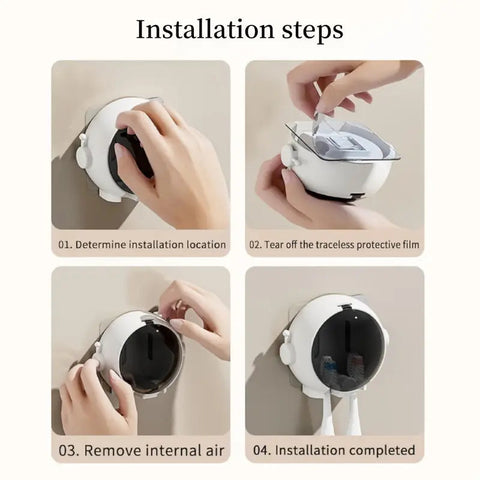 Installation steps

01. Determine installation location

02. Tear off the traceless protective film

03. Remove internal air

04. Installation completed